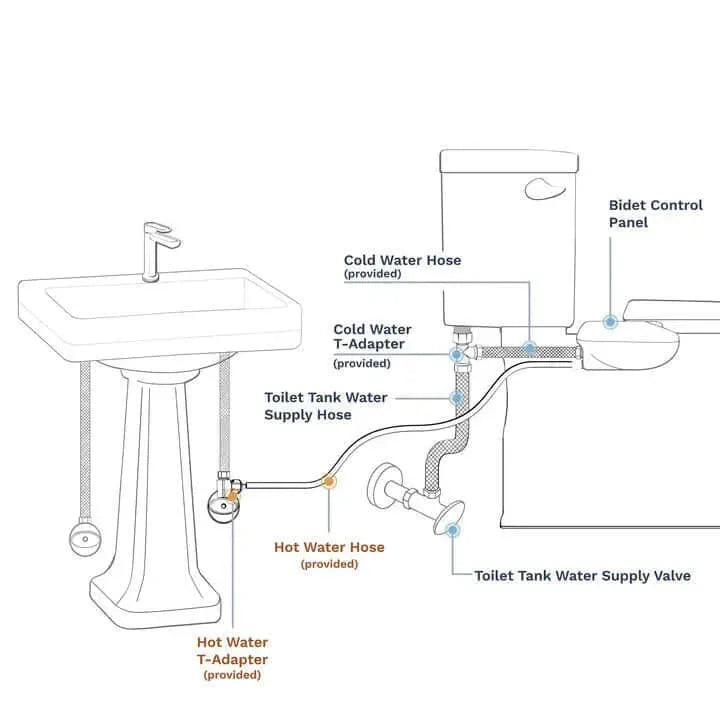 Bidet Control Panel

Cold Water Hose
(provided)

Cold Water T-Adapter
(provided)

Toilet Tank Water Supply Hose

Hot Water Hose
(provided)

Toilet Tank Water Supply Valve

Hot Water T-Adapter
(provided)